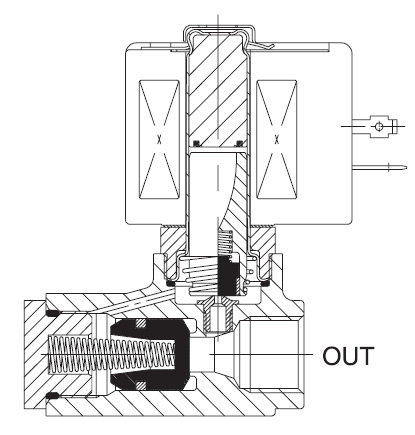 OUT