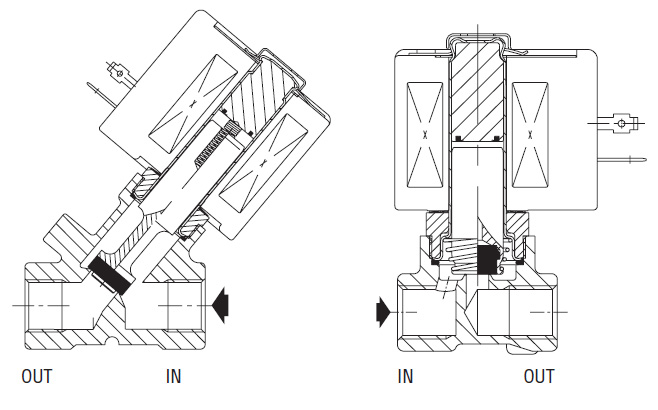 OUT IN

IN OUT