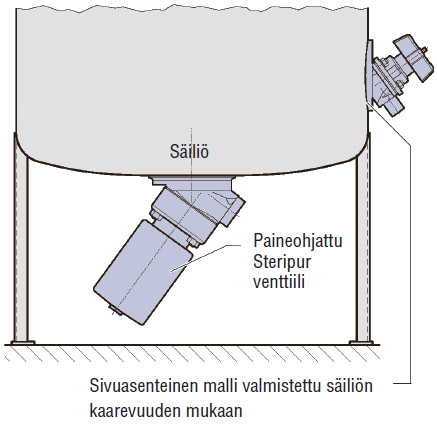 Säiliö

Paineohjattu
Steripur
venttiili

Sivuasenteinen malli valmistettu säiliön kaarevuuden mukaan