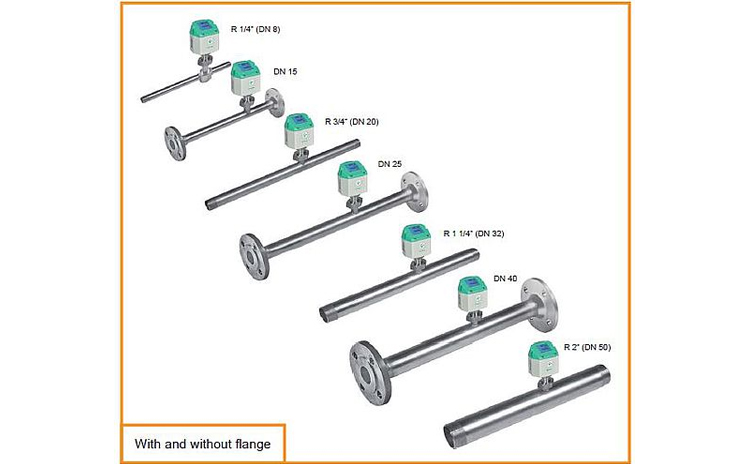 R 1/4" (DN 8)

DN 15

R 3/4" (DN 20)

DN 25

R 1 1/4" (DN 32)

DN 40

R 2" (DN 50)

With and without flange